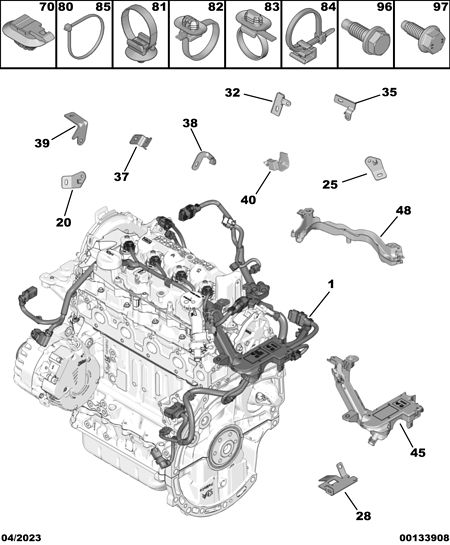 70 80 85 81 82 83 84 96 97

32
35
39
38
37
40
25
20
48
1
45
28

04/2023
00133908