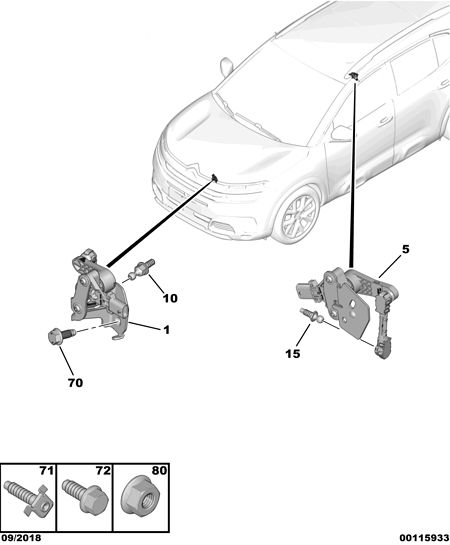 5
10
1
15
70
71
72
80
09/2018
00115933