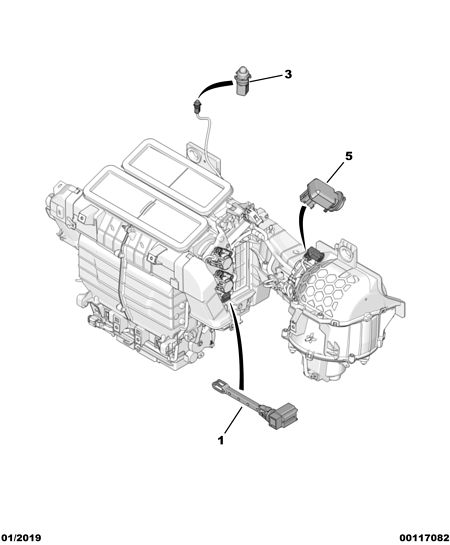 3

5

1

01/2019

00117082