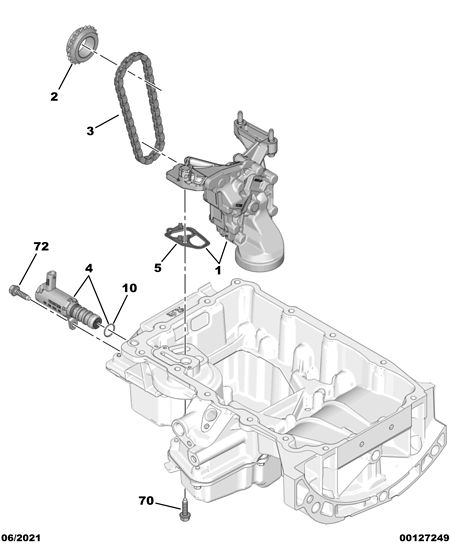 2

3

72

4

10

5

1

70

06/2021

00127249